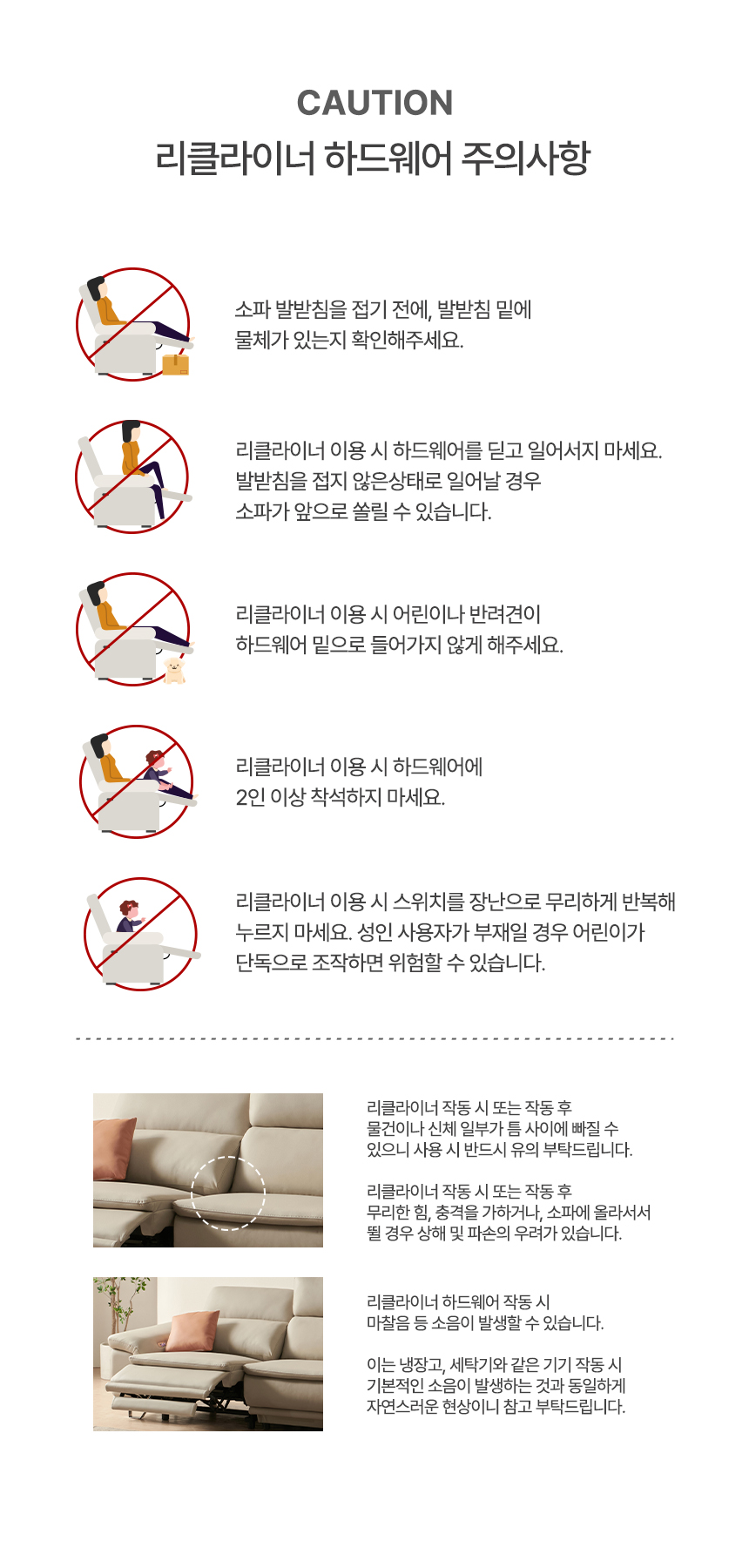 CAUTION
리클라이너 하드웨어 주의사항

소파 발받침을 접기 전에, 발받침 밑에 물체가 있는지 확인해주세요.

리클라이너 이용 시 하드웨어를 딛고 일어서지 마세요. 발받침을 접지 않은상태로 일어날 경우 소파가 앞으로 쏠릴 수 있습니다.

리클라이너 이용 시 어린이나 반려견이 하드웨어 밑으로 들어가지 않게 해주세요.

리클라이너 이용 시 하드웨어에 2인 이상 착석하지 마세요.

리클라이너 이용 시 스위치를 장난으로 무리하게 반복해 누르지 마세요. 성인 사용자가 부재일 경우 어린이가 단독으로 조작하면 위험할 수 있습니다.

리클라이너 작동 시 또는 작동 후 물건이나 신체 일부가 틈 사이에 빠질 수 있으니 사용 시 반드시 유의 부탁드립니다.

리클라이너 작동 시 또는 작동 후 무리한 힘, 충격을 가하거나, 소파에 올라서서 뛸 경우 상해 및 파손의 우려가 있습니다.

리클라이너 하드웨어 작동 시 마찰음 등 소음이 발생할 수 있습니다.

이는 냉장고, 세탁기와 같은 기기 작동 시 기본적인 소음이 발생하는 것과 동일하게 자연스러운 현상이니 참고 부탁드립니다.